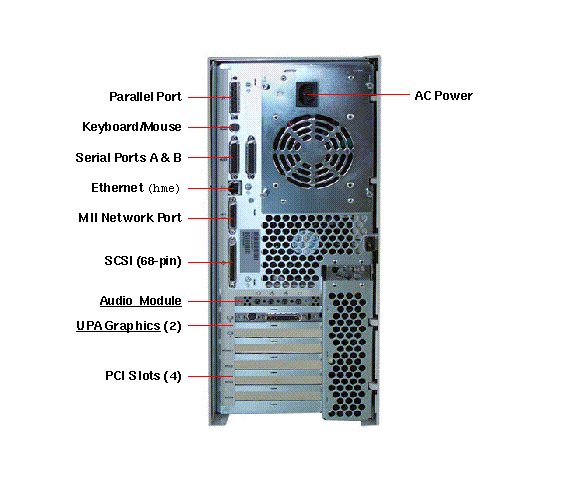 Parallel Port
Keyboard/Mouse
Serial Ports A & B
Ethernet (hme)
MII Network Port
SCSI (68-pin)
Audio Module
UPA Graphics (2)
PCI Slots (4)
AC Power