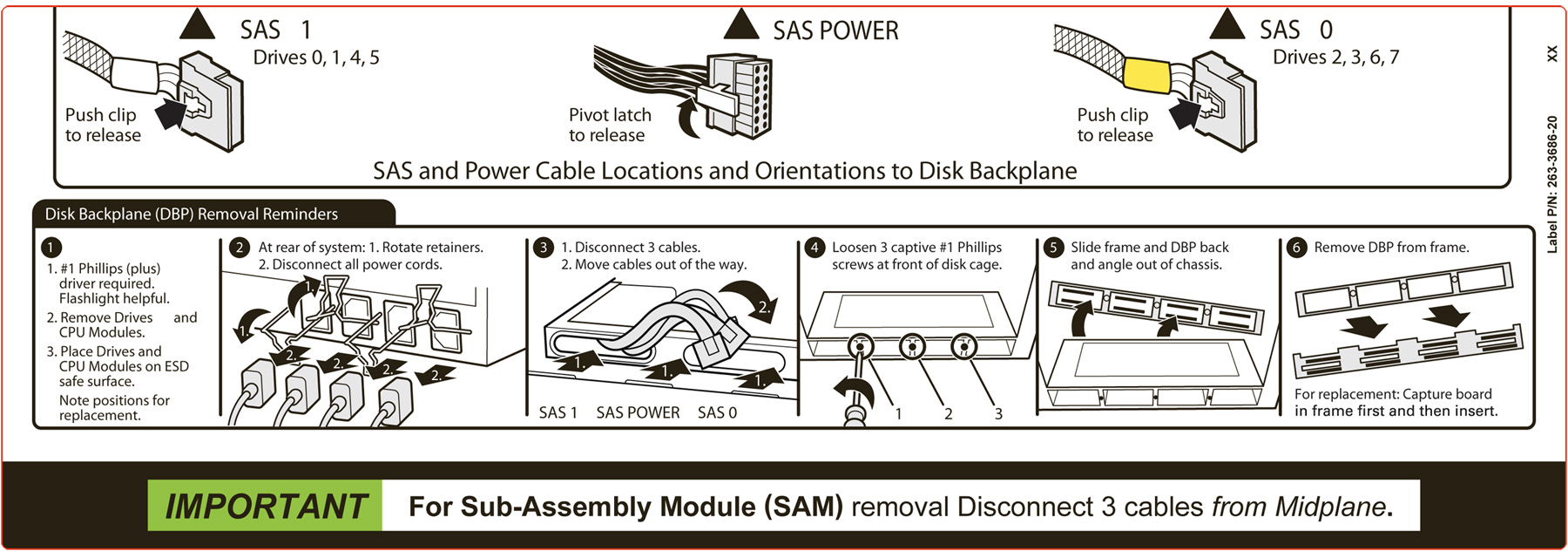 SAS 1
Drives 0, 1, 4, 5

Push clip to release

SAS POWER

Pivot latch to release

SAS 0
Drives 2, 3, 6, 7

Push clip to release

SAS and Power Cable Locations and Orientations to Disk Backplane

XX

Label P/N: 263-3686-20

Disk Backplane (DBP) Removal Reminders

1
1. #1 Phillips (plus) driver required. Flashlight helpful.
2. Remove Drives and CPU Modules.
3. Place Drives and CPU Modules on ESD safe surface.
Note positions for replacement.

2 At rear of system: 1. Rotate retainers.
2. Disconnect all power cords.
1. 1. 2. 2. 2. 2.

3 1. Disconnect 3 cables.
2. Move cables out of the way.
2. 1. 1. 1.
SAS 1 SAS POWER SAS 0

4 Loosen 3 captive #1 Phillips screws at front of disk cage.
1 2 3

5 Slide frame and DBP back and angle out of chassis.

6 Remove DBP from frame.
For replacement: Capture board in frame first and then insert.

IMPORTANT For Sub-Assembly Module (SAM) removal Disconnect 3 cables from Midplane.