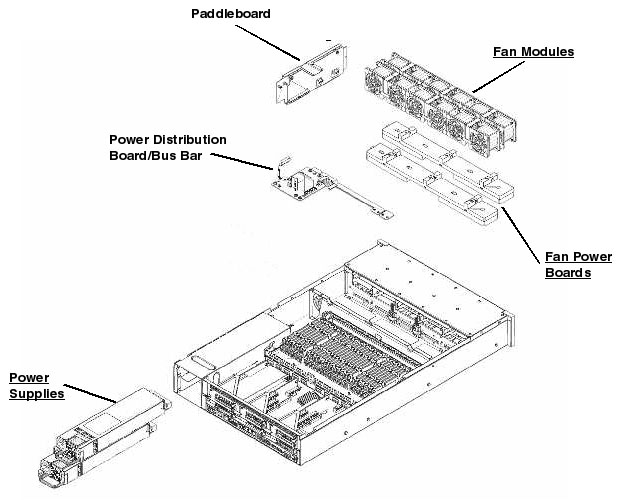 Paddleboard

Fan Modules

Power Distribution Board/Bus Bar

Fan Power Boards

Power Supplies