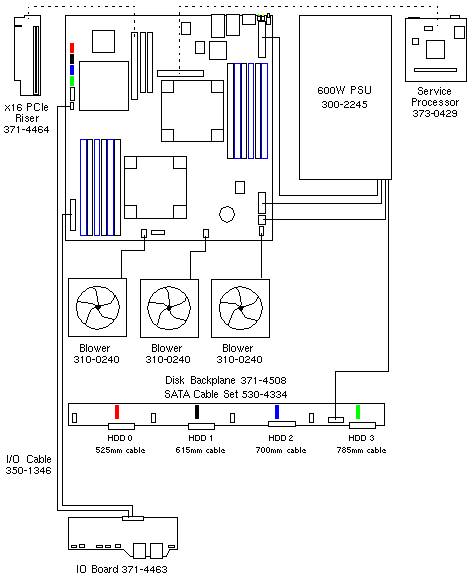 x16 PCIe
Riser
371-4464

600W PSU
300-2245

Service
Processor
373-0429

Blower
310-0240

Blower
310-0240

Blower
310-0240

Disk Backplane 371-4508
SATA Cable Set 530-4334

HDD 0
525mm cable

HDD 1
615mm cable

HDD 2
700mm cable

HDD 3
785mm cable

I/O Cable
350-1346

IO Board 371-4463