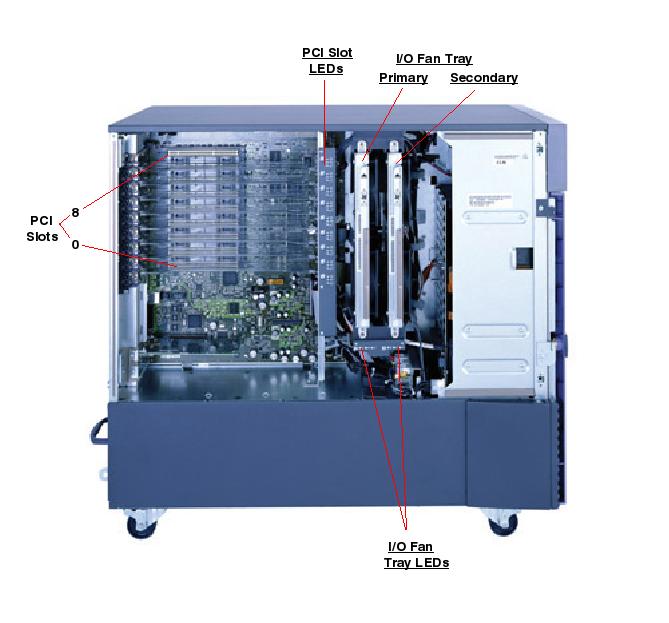 PCI Slot LEDs

I/O Fan Tray

Primary

Secondary

PCI Slots

8

0

I/O Fan Tray LEDs