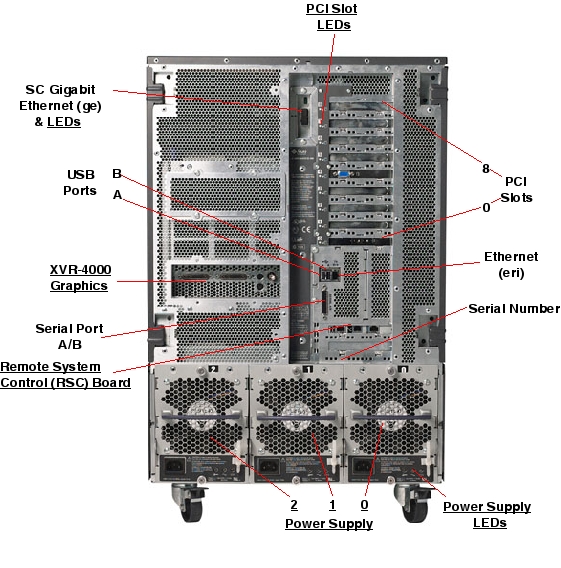 PCI Slot LEDs

SC Gigabit Ethernet (ge) & LEDs

USB Ports

B

A

8

PCI Slots

0

XVR-4000 Graphics

Ethernet (eri)

Serial Number

Serial Port A/B

Remote System Control (RSC) Board

2

1

0

2

1

0

Power Supply

Power Supply LEDs