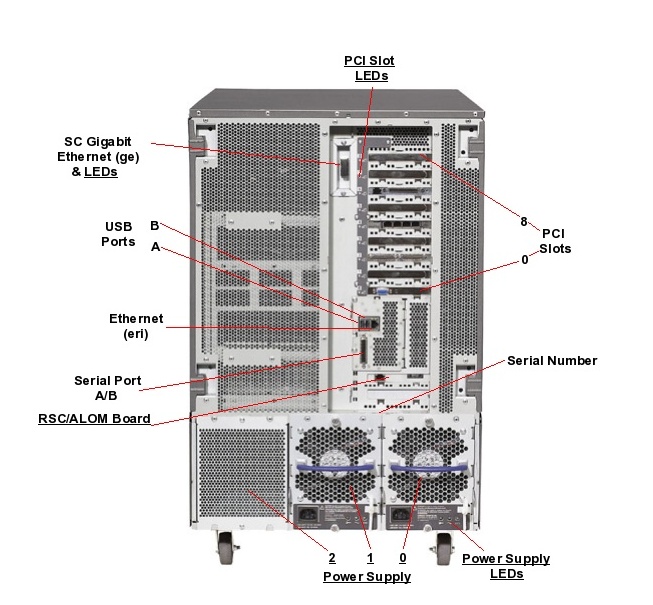 PCI Slot
LEDs

SC Gigabit
Ethernet (ge)
& LEDs

USB
Ports

B

A

8

PCI
Slots

0

Ethernet
(eri)

Serial Number

Serial Port
A/B

RSC/ALOM Board

2

1

0

Power Supply

Power Supply
LEDs