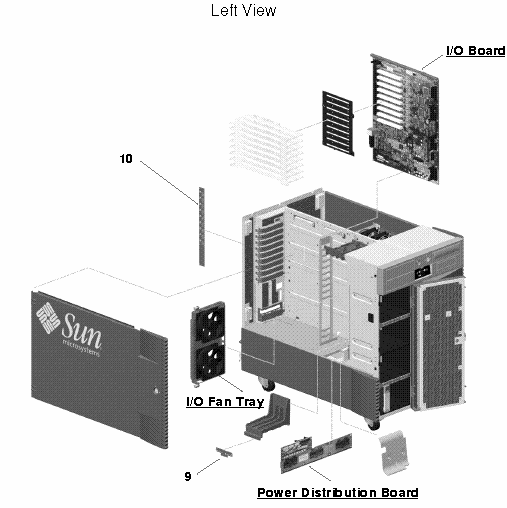 Left View

I/O Board

10

Sun microsystems

I/O Fan Tray

9

Power Distribution Board