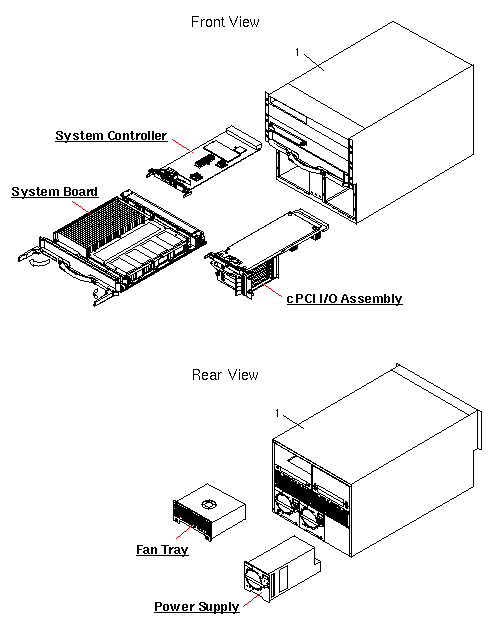 Front View

1

System Controller

System Board

cPCI I/O Assembly

Rear View

1

Fan Tray

Power Supply