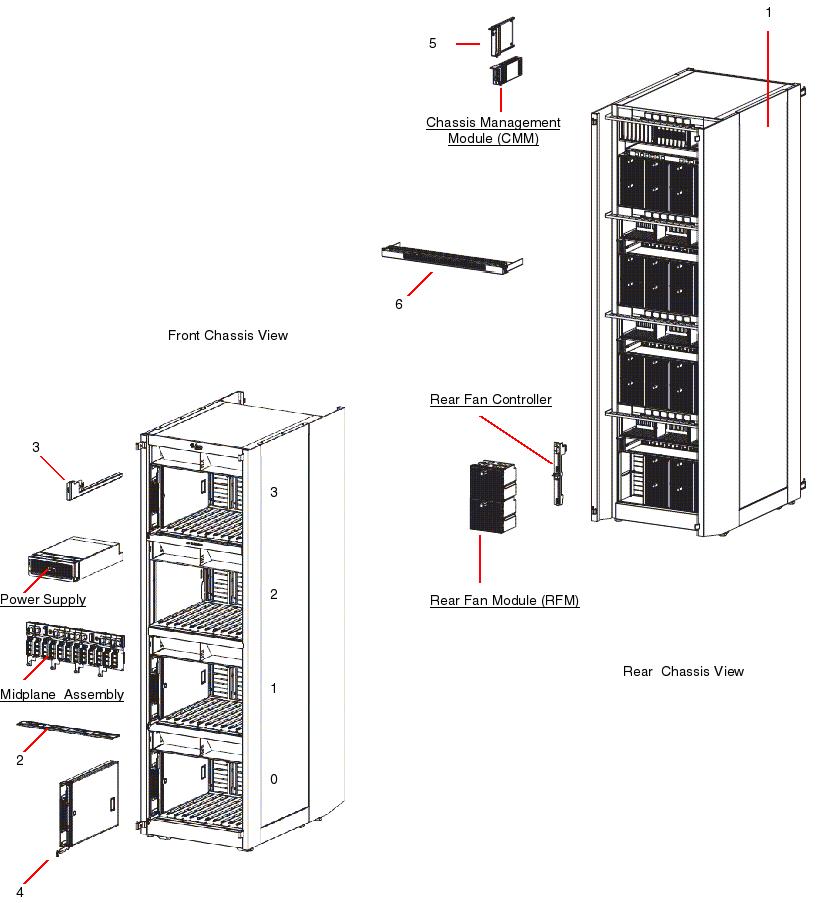 1

5

Chassis Management Module (CMM)

6

Front Chassis View

Rear Fan Controller

3

3

Power Supply

2

Rear Fan Module (RFM)

Midplane Assembly

1

Rear Chassis View

2

0

4