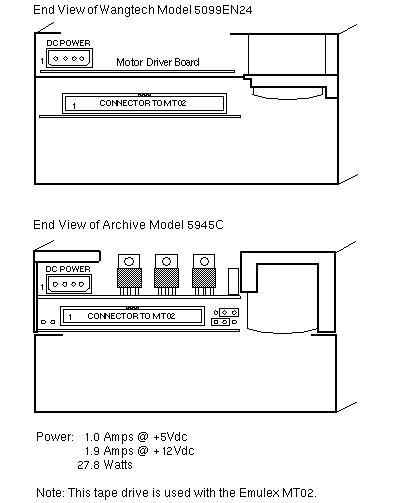 End View of Wangtech Model 5099EN24

DC POWER
1

Motor Driver Board

1 CONNECTOR TO MT02

End View of Archive Model 5945C

DC POWER
1

1 CONNECTOR TO MT02

Power: 1.0 Amps @ +5Vdc
1.9 Amps @ +12Vdc
27.8 Watts

Note: This tape drive is used with the Emulex MT02.