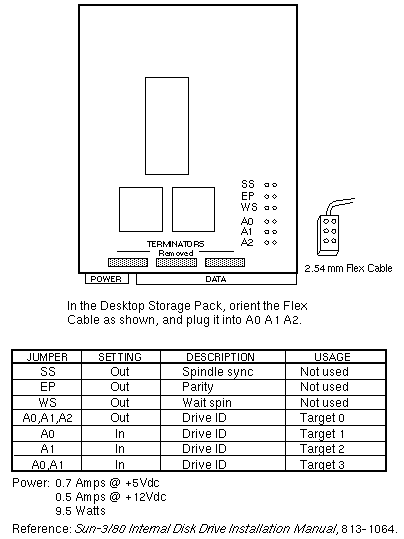 SS
EP
WS
A0
A1
A2

TERMINATORS
Removed

POWER
DATA

2.54 mm Flex Cable

In the Desktop Storage Pack, orient the Flex Cable as shown, and plug it into A0 A1 A2.

| JUMPER | SETTING | DESCRIPTION | USAGE |
|---|---|---|---|
| SS | Out | Spindle sync | Not used |
| EP | Out | Parity | Not used |
| WS | Out | Wait spin | Not used |
| A0,A1,A2 | Out | Drive ID | Target 0 |
| A0 | In | Drive ID | Target 1 |
| A1 | In | Drive ID | Target 2 |
| A0,A1 | In | Drive ID | Target 3 |

Power: 0.7 Amps @ +5Vdc
0.5 Amps @ +12Vdc
9.5 Watts

Reference: Sun-3/80 Internal Disk Drive Installation Manual, 813-1064.