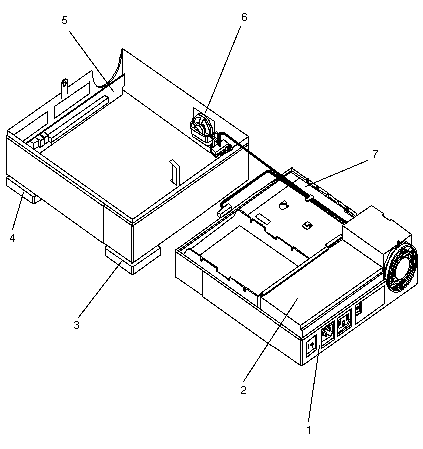 5
6
7
4
3
2
1