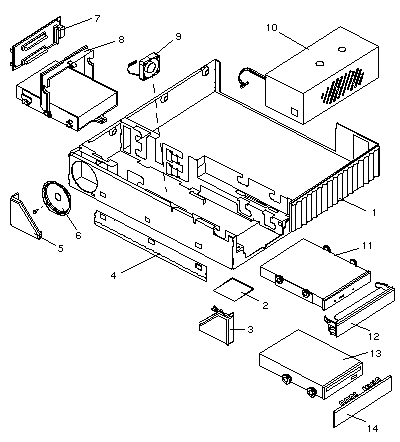 7
8
9
10
1
5
6
4
11
2
3
12
13
14