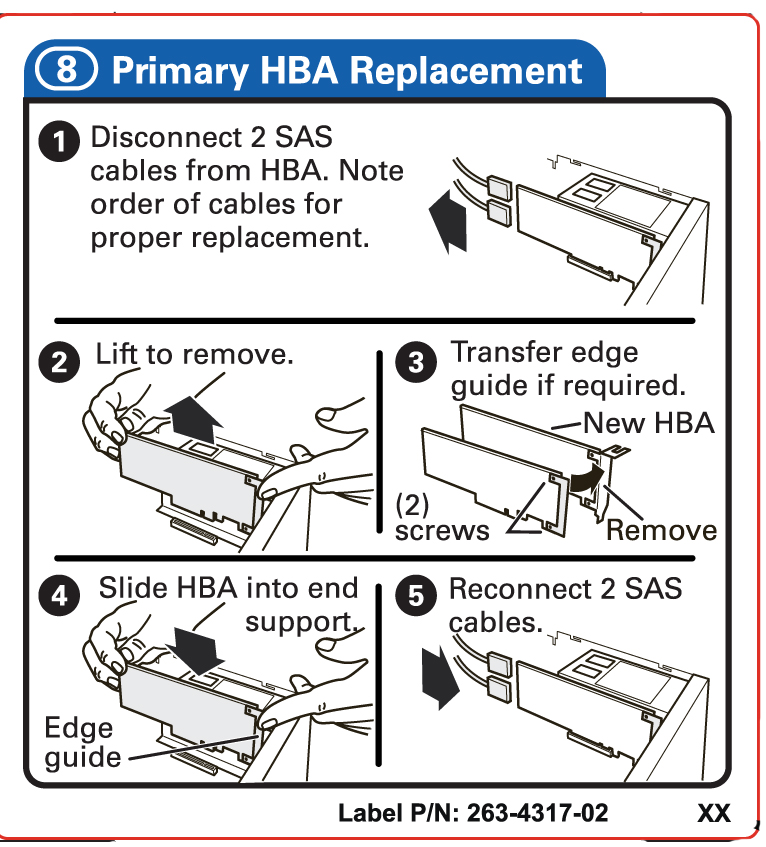 8 Primary HBA Replacement

1 Disconnect 2 SAS cables from HBA. Note order of cables for proper replacement.

2 Lift to remove.

3 Transfer edge guide if required.

New HBA

(2) screws

Remove

4 Slide HBA into end support.

Edge guide

5 Reconnect 2 SAS cables.

Label P/N: 263-4317-02 XX