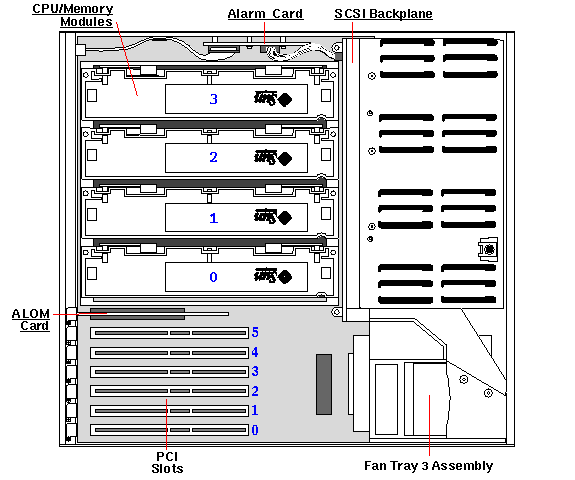 CPU/Memory Modules

Alarm Card

SCSI Backplane

3

2

1

0

ALOM Card

5

4

3

2

1

0

PCI Slots

Fan Tray 3 Assembly