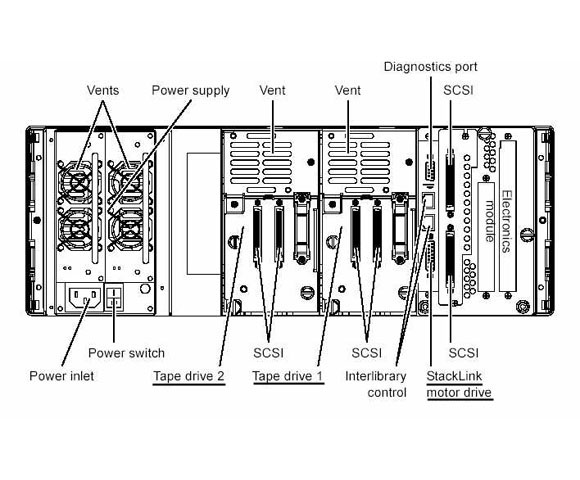 Diagnostics port

Vents

Power supply

Vent

Vent

SCSI

Electronics module

Power switch

SCSI

SCSI

SCSI

Power inlet

Tape drive 2

Tape drive 1

Interlibrary control

StackLink motor drive