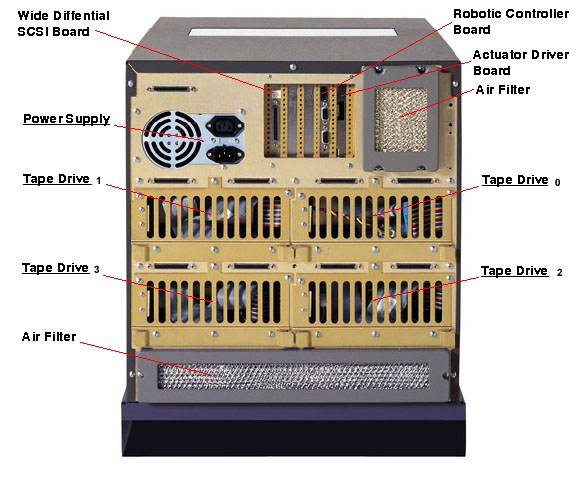 Wide Diffential SCSI Board

Robotic Controller Board

Actuator Driver Board

Air Filter

Power Supply

Tape Drive 1

Tape Drive 0

Tape Drive 3

Tape Drive 2

Air Filter