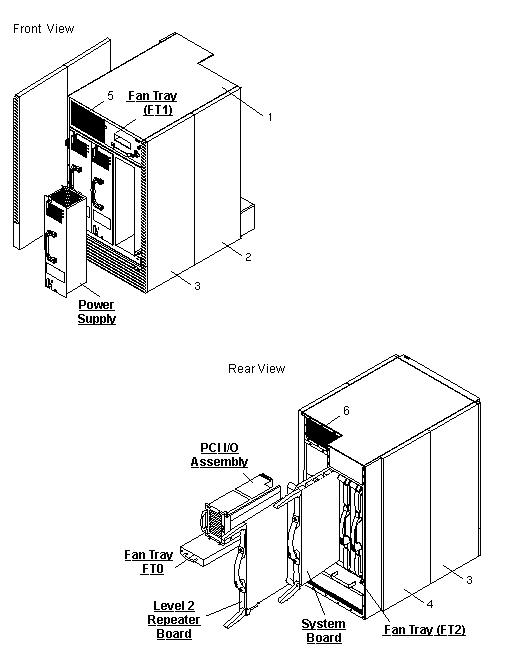 Front View

5

Fan Tray (FT1)

1

2

3

Power Supply

Rear View

6

PCI I/O Assembly

Fan Tray FT0

Level 2 Repeater Board

System Board

Fan Tray (FT2)

4

3