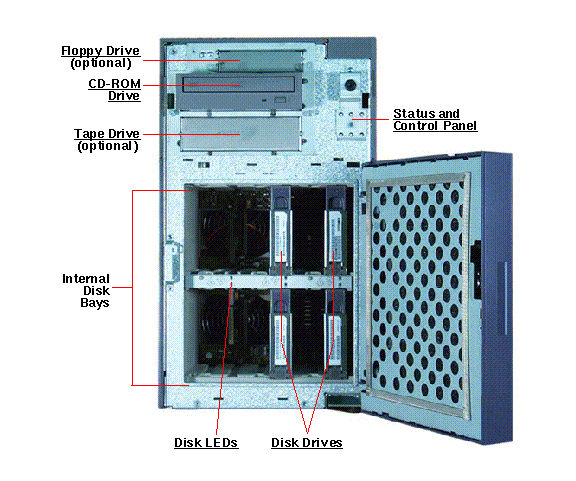 Floppy Drive
(optional)

CD-ROM
Drive

Tape Drive
(optional)

Status and
Control Panel

Internal
Disk
Bays

Disk LEDs

Disk Drives