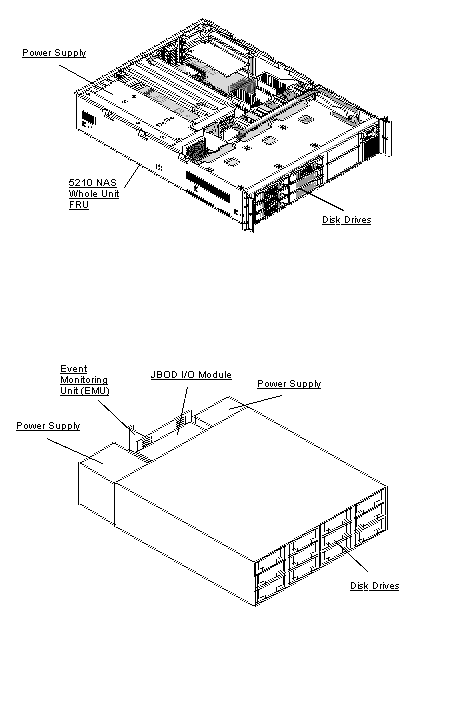 Power Supply

5210 NAS Whole Unit FRU

Disk Drives

Event Monitoring Unit (EMU)

JBOD I/O Module

Power Supply

Power Supply

Disk Drives