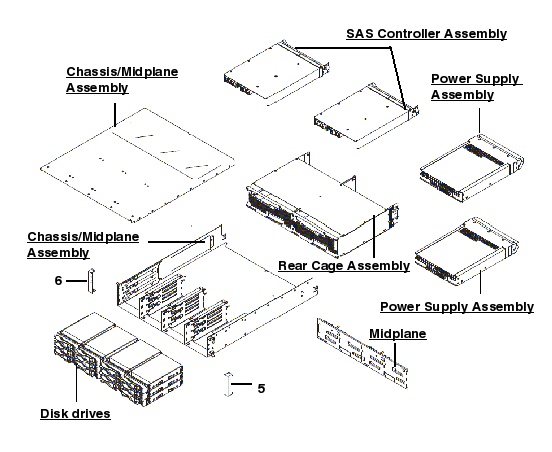 SAS Controller Assembly

Chassis/Midplane Assembly

Power Supply Assembly

Chassis/Midplane Assembly

Rear Cage Assembly

6

Power Supply Assembly

Midplane

5

Disk drives