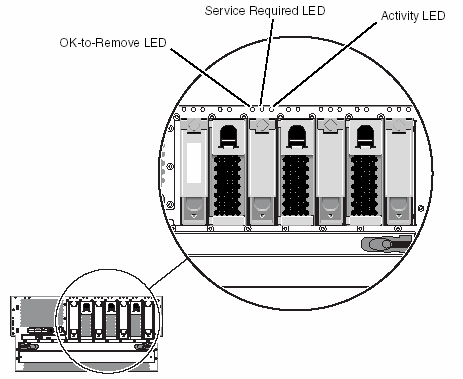 Service Required LED

Activity LED

OK-to-Remove LED