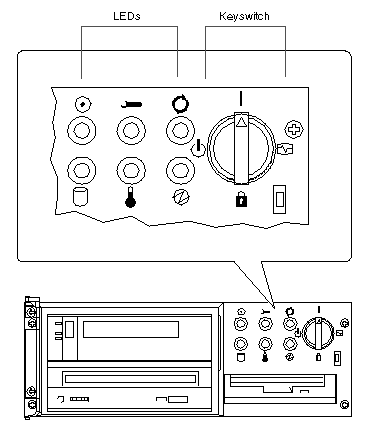 LEDs

Keyswitch