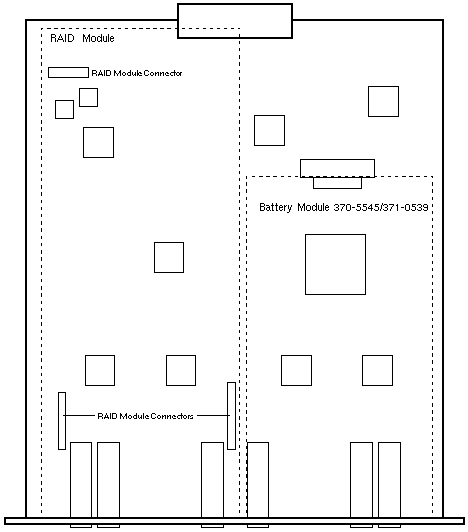 RAID Module

RAID Module Connector

Battery Module 370-5545/371-0539

RAID Module Connectors