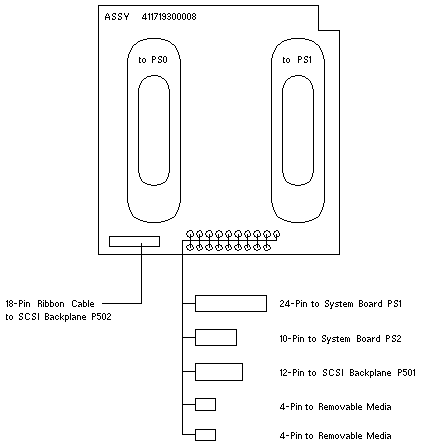 ASSY 411719300008

to PS0

to PS1

18-Pin Ribbon Cable to SCSI Backplane P502

24-Pin to System Board PS1

10-Pin to System Board PS2

12-Pin to SCSI Backplane P501

4-Pin to Removable Media

4-Pin to Removable Media