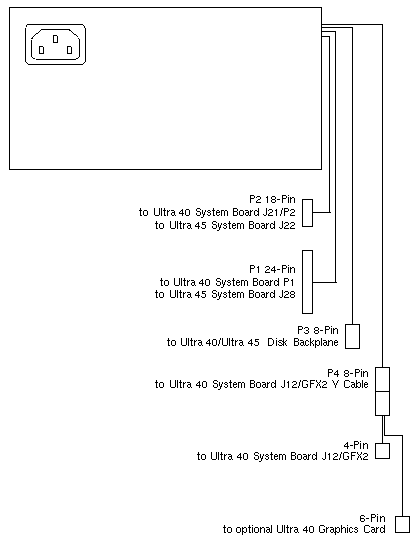 P2 18-Pin
to Ultra 40 System Board J21/P2
to Ultra 45 System Board J22

P1 24-Pin
to Ultra 40 System Board P1
to Ultra 45 System Board J28

P3 8-Pin
to Ultra 40/Ultra 45 Disk Backplane

P4 8-Pin
to Ultra 40 System Board J12/GFX2 Y Cable

4-Pin
to Ultra 40 System Board J12/GFX2

6-Pin
to optional Ultra 40 Graphics Card