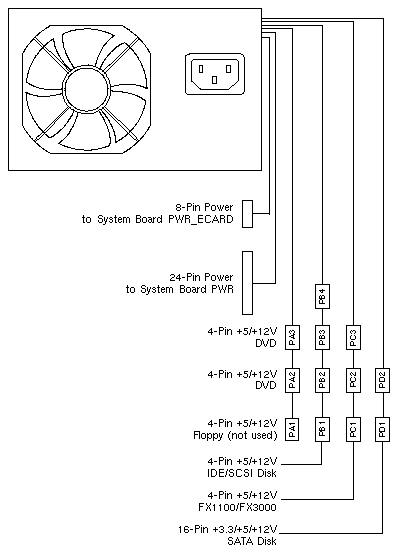 8-Pin Power
to System Board PWR_ECARD

24-Pin Power
to System Board PWR

PB4

4-Pin +5/+12V
DVD

PA3

PB3

PC3

4-Pin +5/+12V
DVD

PA2

PB2

PC2

PD2

4-Pin +5/+12V
Floppy (not used)

PA1

PB1

PC1

PD1

4-Pin +5/+12V
IDE/SCSI Disk

4-Pin +5/+12V
FX1100/FX3000

16-Pin +3.3/+5/+12V
SATA Disk