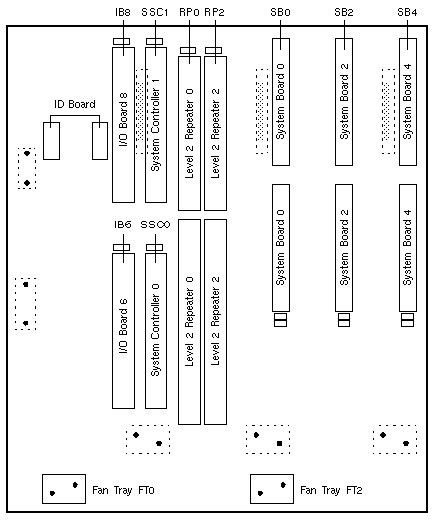 IB8 SSC1 RP0 RP2 SB0 SB2 SB4

ID Board

I/O Board 8

System Controller 1

Level 2 Repeater 0

Level 2 Repeater 2

System Board 0

System Board 2

System Board 4

IB6 SSC0

I/O Board 6

System Controller 0

Level 2 Repeater 0

Level 2 Repeater 2

System Board 0

System Board 2

System Board 4

Fan Tray FT0

Fan Tray FT2